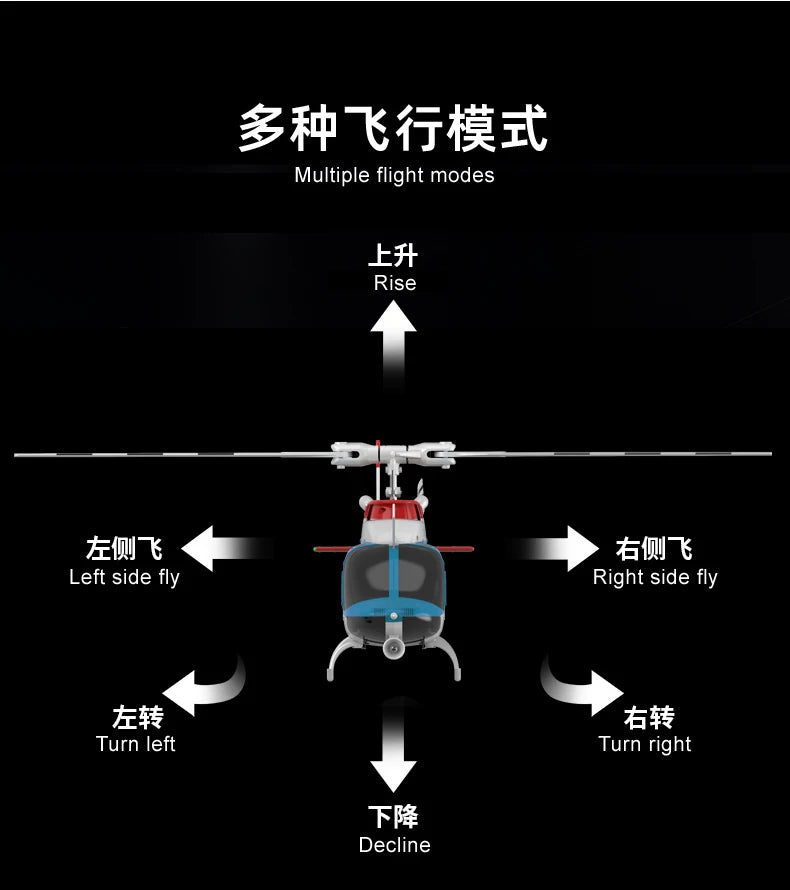 多种飞行模式
Multiple flight modes

上升
Rise

左侧飞
Left side fly

右侧飞
Right side fly

左转
Turn left

右转
Turn right

下降
Decline